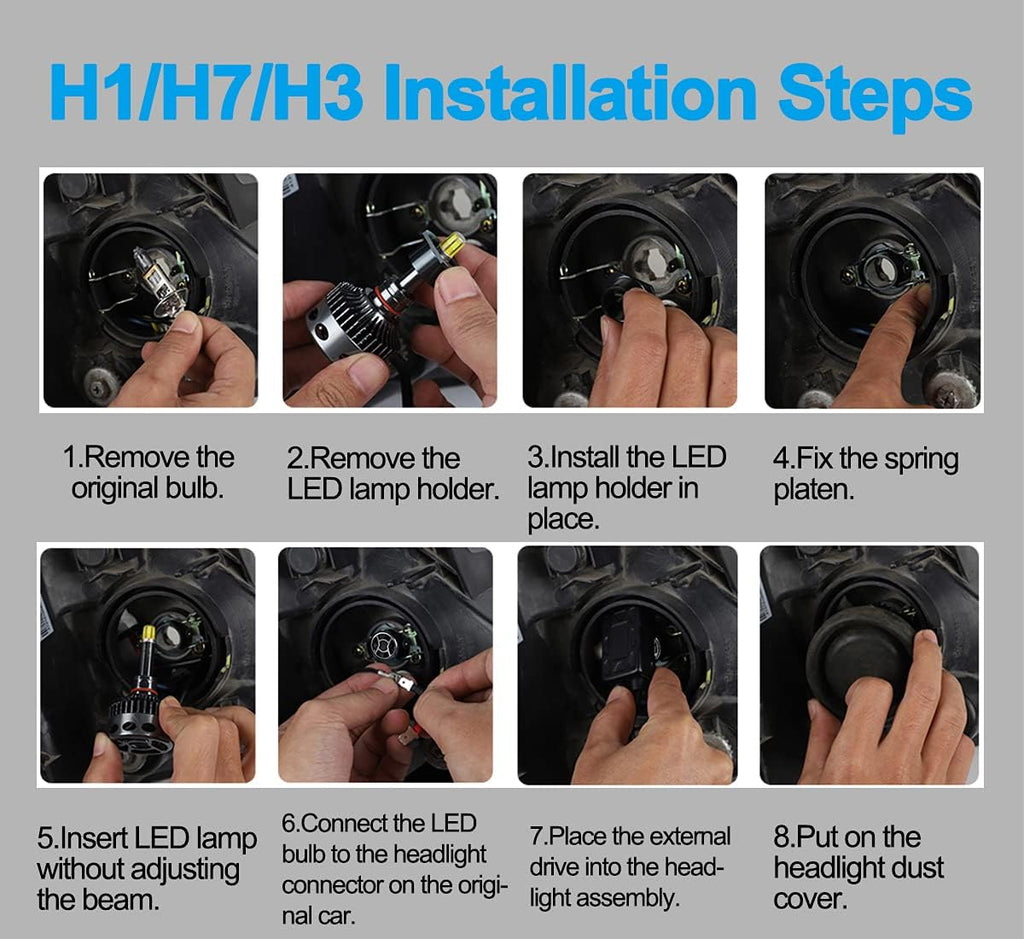 H1/H7/H3 Installation Steps

1.Remove the original bulb.

2.Remove the LED lamp holder.

3.Install the LED lamp holder in place.

4.Fix the spring platen.

5.Insert LED lamp without adjusting the beam.

6.Connect the LED bulb to the headlight connector on the original car.

7.Place the external drive into the headlight assembly.

8.Put on the headlight dust cover.